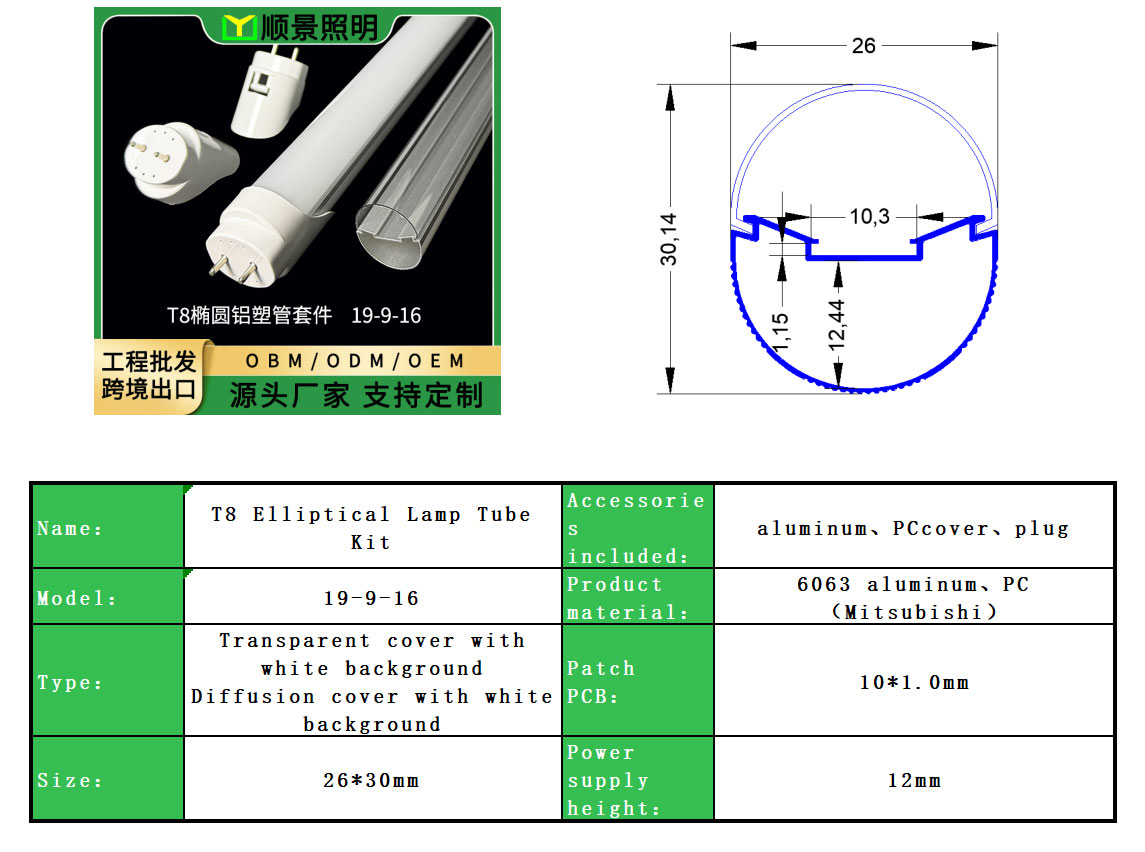 顺景照明

T8椭圆铝塑管套件 19-9-16

工程批发
跨境出口

OBM/ODM/OEM

源头厂家 支持定制

26

30,14

10,3

1,15

12,44

| Name: | T8 Elliptical Lamp Tube Kit | Accessories included: | aluminum、PCcover、plug |
|---|---|---|---|
| Model: | 19-9-16 | Product material: | 6063 aluminum、PC (Mitsubishi) |
| Type: | Transparent cover with white background Diffusion cover with white background | Patch PCB: | 10*1.0mm |
| Size: | 26*30mm | Power supply height: | 12mm |