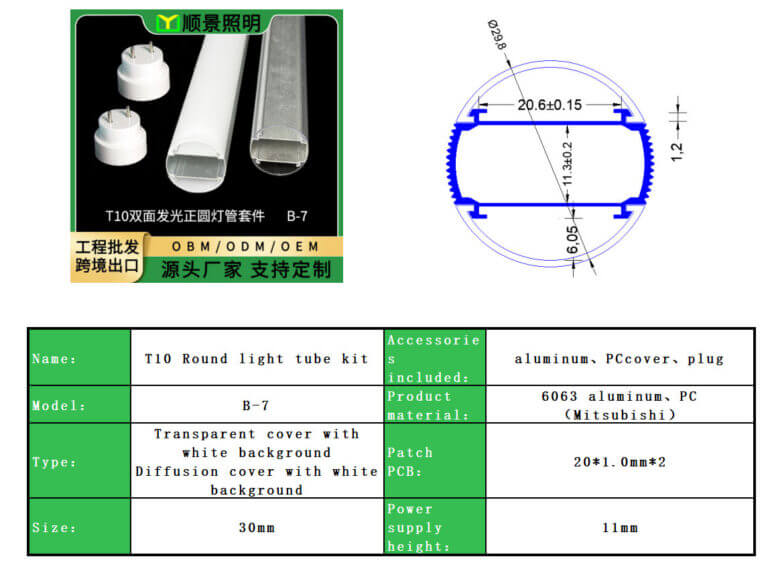 顺景照明

T10双面发光正圆灯管套件 B-7

工程批发
跨境出口

OBM/ODM/OEM

源头厂家 支持定制

Ø29.8

20.6±0.15

11.3±0.2

1.2

6.05

| Name: | T10 Round light tube kit | Accessories included: | aluminum、PCcover、plug |
|---|---|---|---|
| Model: | B-7 | Product material: | 6063 aluminum、PC (Mitsubishi) |
| Type: | Transparent cover with white background Diffusion cover with white background | Patch PCB: | 20*1.0mm*2 |
| Size: | 30mm | Power supply height: | 11mm |