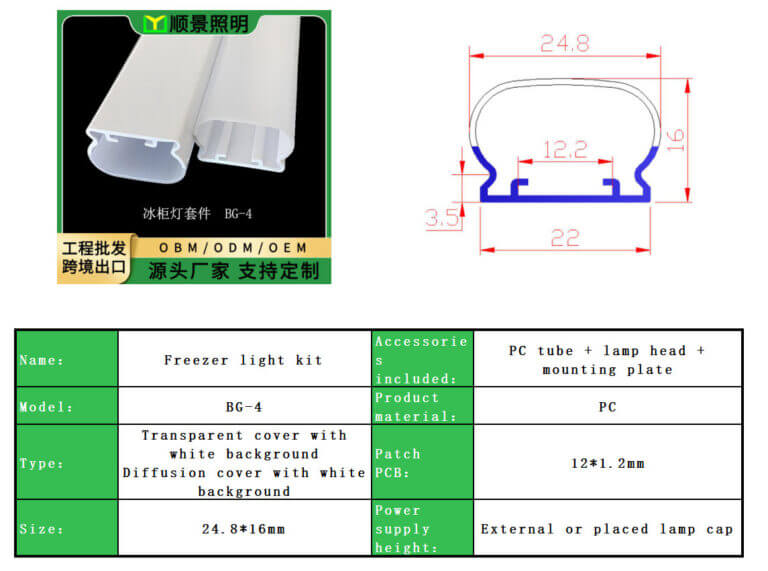 顺景照明

冰柜灯套件 BG-4

工程批发
跨境出口

OBM/ODM/OEM

源头厂家 支持定制

24.8

12.2

16

3.5

22

| Name: | Freezer light kit | Accessories included: | PC tube + lamp head + mounting plate |
|---|---|---|---|
| Model: | BG-4 | Product material: | PC |
| Type: | Transparent cover with white background Diffusion cover with white background | Patch PCB: | 12*1.2mm |
| Size: | 24.8*16mm | Power supply height: | External or placed lamp cap |