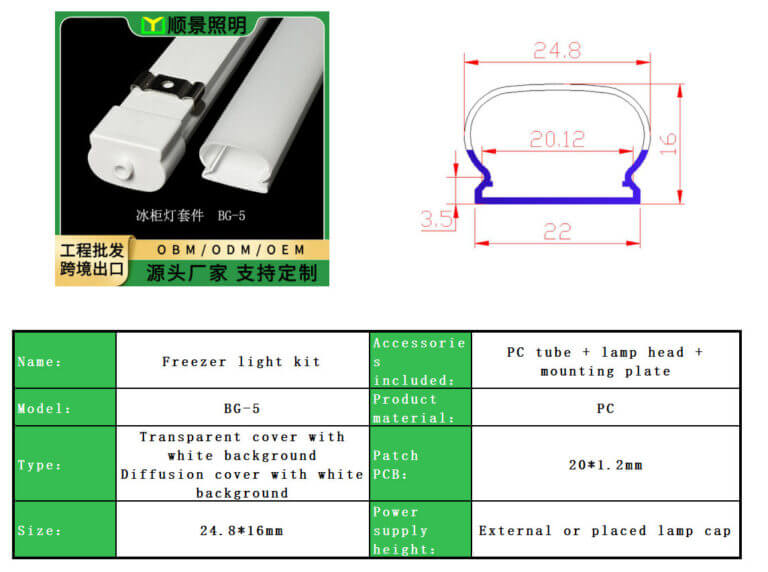 顺景照明

冰柜灯套件 BG-5

工程批发
跨境出口

OBM/ODM/OEM

源头厂家 支持定制

24.8

20.12

16

3.5

22

| Name: | Freezer light kit | Accessories included: | PC tube + lamp head + mounting plate |
|---|---|---|---|
| Model: | BG-5 | Product material: | PC |
| Type: | Transparent cover with white background Diffusion cover with white background | Patch PCB: | 20*1.2mm |
| Size: | 24.8*16mm | Power supply height: | External or placed lamp cap |