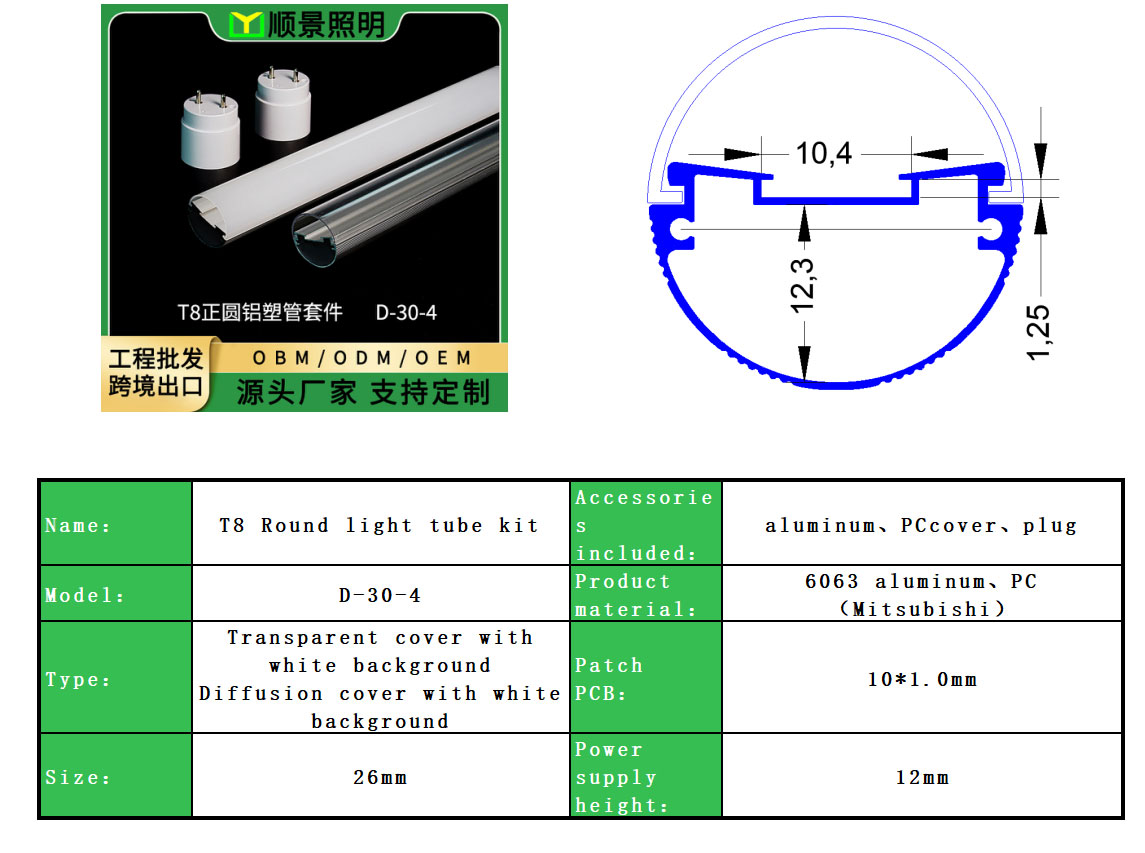 顺景照明

T8正圆铝塑管套件 D-30-4

工程批发
跨境出口

OBM/ODM/OEM
源头厂家 支持定制

10,4

12,3

1,25

| Name: | T8 Round light tube kit | Accessories included: | aluminum、PCcover、plug |
|---|---|---|---|
| Model: | D-30-4 | Product material: | 6063 aluminum、PC (Mitsubishi) |
| Type: | Transparent cover with white background Diffusion cover with white background | Patch PCB: | 10*1.0mm |
| Size: | 26mm | Power supply height: | 12mm |