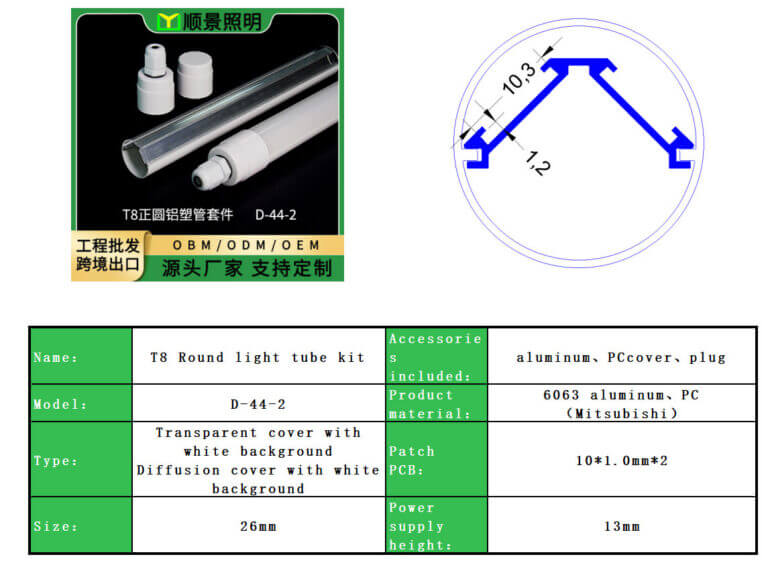 顺景照明

T8正圆铝塑管套件 D-44-2

工程批发
跨境出口

OBM/ODM/OEM

源头厂家 支持定制

10,3

1,2

| Name: | T8 Round light tube kit | Accessories included: | aluminum、PCcover、plug |
|---|---|---|---|
| Model: | D-44-2 | Product material: | 6063 aluminum、PC (Mitsubishi) |
| Type: | Transparent cover with white background Diffusion cover with white background | Patch PCB: | 10*1.0mm*2 |
| Size: | 26mm | Power supply height: | 13mm |