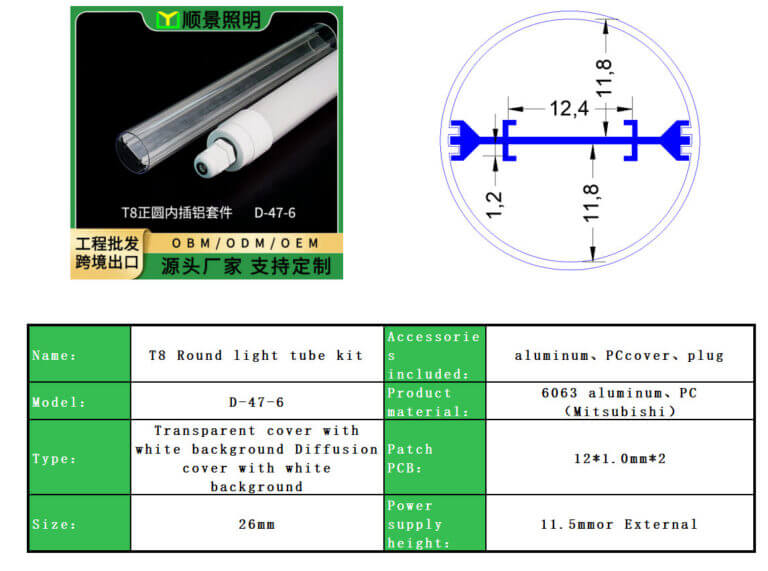 顺景照明

T8正圆内插铝套件 D-47-6

工程批发
跨境出口

OBM/ODM/OEM

源头厂家 支持定制

11,8

12,4

1,2

11,8

| Name: | T8 Round light tube kit | Accessories included: | aluminum、PCcover、plug |
|---|---|---|---|
| Model: | D-47-6 | Product material: | 6063 aluminum、PC (Mitsubishi) |
| Type: | Transparent cover with white background Diffusion cover with white background | Patch PCB: | 12*1.0mm*2 |
| Size: | 26mm | Power supply height: | 11.5mmor External |