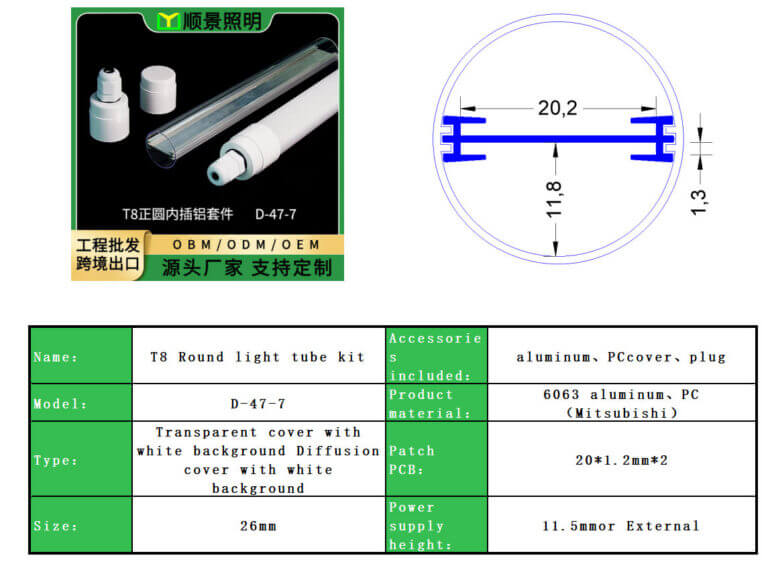 顺景照明

T8正圆内插铝套件 D-47-7

工程批发
跨境出口

OBM/ODM/OEM

源头厂家 支持定制

20,2

11,8

1,3

| Name: | T8 Round light tube kit | Accessories included: | aluminum、PCcover、plug |
|---|---|---|---|
| Model: | D-47-7 | Product material: | 6063 aluminum、PC (Mitsubishi) |
| Type: | Transparent cover with white background Diffusion cover with white background | Patch PCB: | 20*1.2mm*2 |
| Size: | 26mm | Power supply height: | 11.5mmor External |