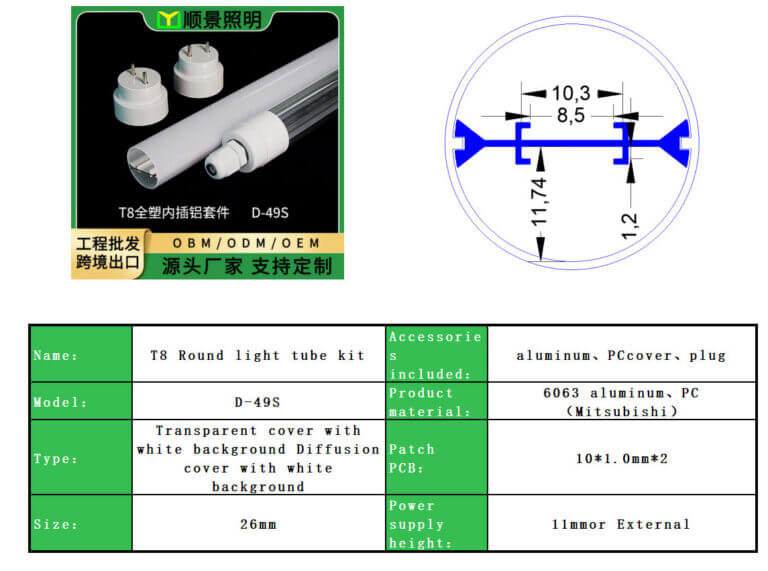 顺景照明

T8全塑内插铝套件 D-49S

工程批发
跨境出口

OBM/ODM/OEM

源头厂家 支持定制

10,3
8,5
11,74
1,2

| Name: | T8 Round light tube kit | Accessories included: | aluminum、PCcover、plug |
|---|---|---|---|
| Model: | D-49S | Product material: | 6063 aluminum、PC (Mitsubishi) |
| Type: | Transparent cover with white background Diffusion cover with white background | Patch PCB: | 10*1.0mm*2 |
| Size: | 26mm | Power supply height: | 11mmor External |