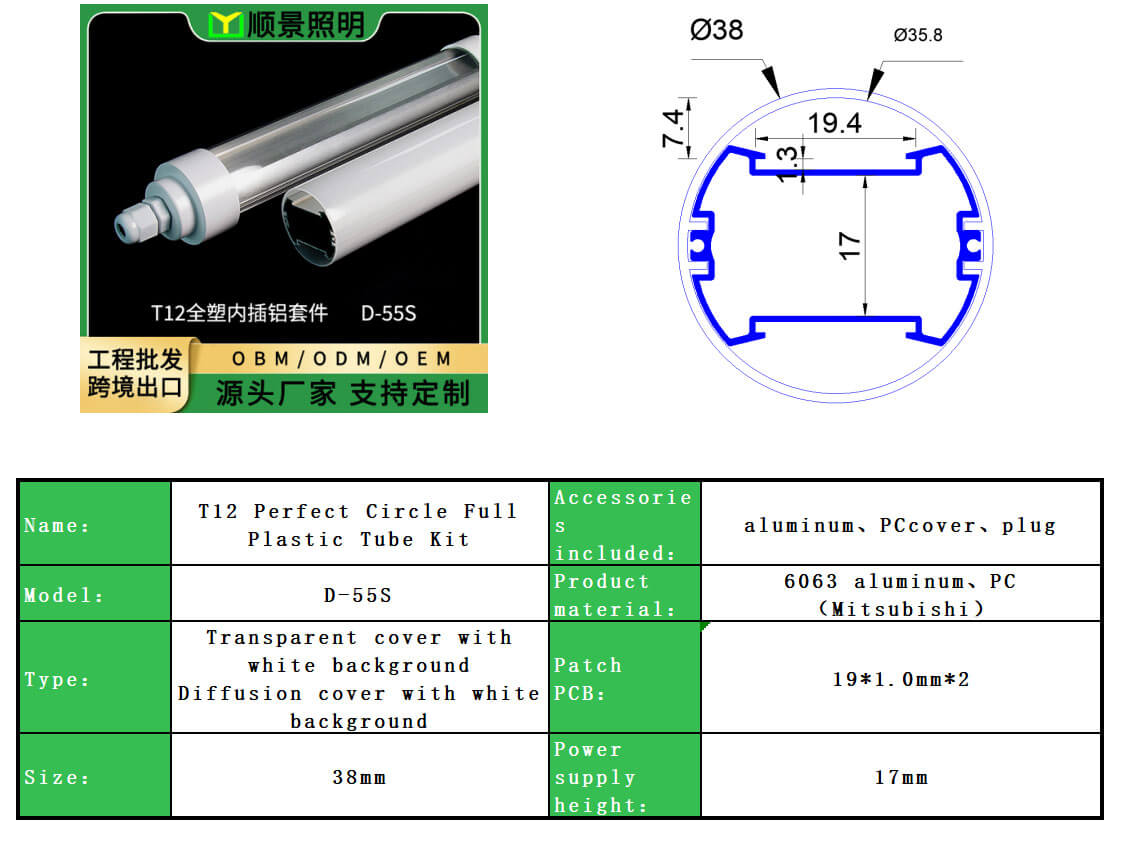 顺景照明

T12全塑内插铝套件 D-55S

工程批发
跨境出口

OBM/ODM/OEM

源头厂家 支持定制

Ø38

Ø35.8

7.4

19.4

1.3

17

| Name: | T12 Perfect Circle Full Plastic Tube Kit | Accessories included: | aluminum、PCcover、plug |
|---|---|---|---|
| Model: | D-55S | Product material: | 6063 aluminum、PC (Mitsubishi) |
| Type: | Transparent cover with white background Diffusion cover with white background | Patch PCB: | 19*1.0mm*2 |
| Size: | 38mm | Power supply height: | 17mm |