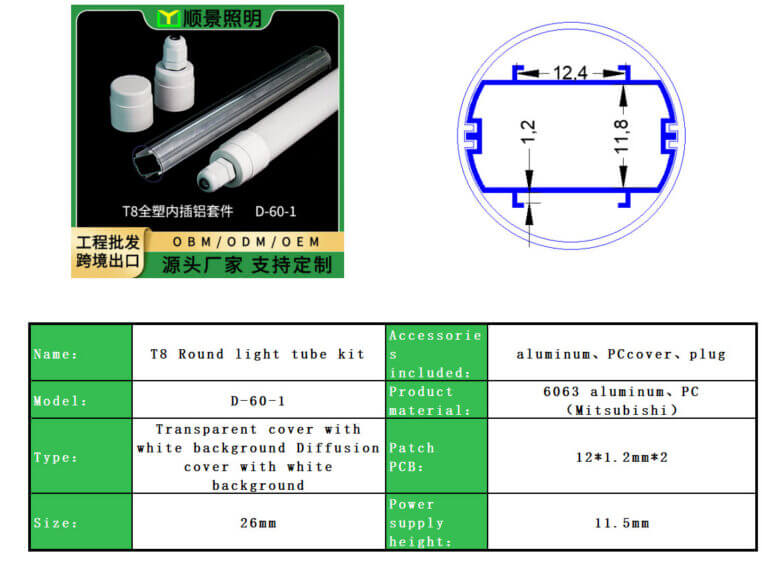 顺景照明

T8全塑内插铝套件 D-60-1

工程批发
跨境出口

OBM/ODM/OEM

源头厂家 支持定制

12,4

1,2

11,8

| Name: | T8 Round light tube kit | Accessories included: | aluminum、PCcover、plug |
|---|---|---|---|
| Model: | D-60-1 | Product material: | 6063 aluminum、PC (Mitsubishi) |
| Type: | Transparent cover with white background Diffusion cover with white background | Patch PCB: | 12*1.2mm*2 |
| Size: | 26mm | Power supply height: | 11.5mm |