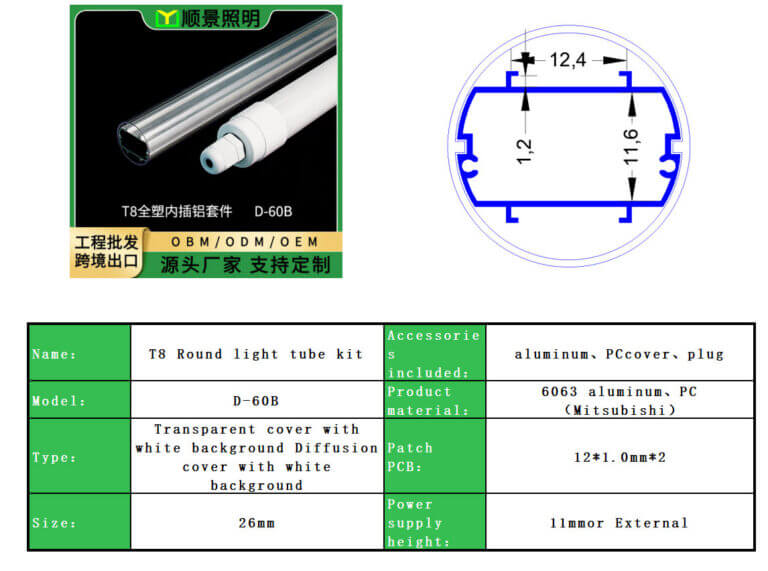 顺景照明

T8全塑内插铝套件 D-60B

工程批发
跨境出口

OBM/ODM/OEM

源头厂家 支持定制

12,4

1,2

11,6

| Name: | T8 Round light tube kit | Accessories included: | aluminum、PCcover、plug |
|---|---|---|---|
| Model: | D-60B | Product material: | 6063 aluminum、PC (Mitsubishi) |
| Type: | Transparent cover with white background Diffusion cover with white background | Patch PCB: | 12*1.0mm*2 |
| Size: | 26mm | Power supply height: | 11mmor External |