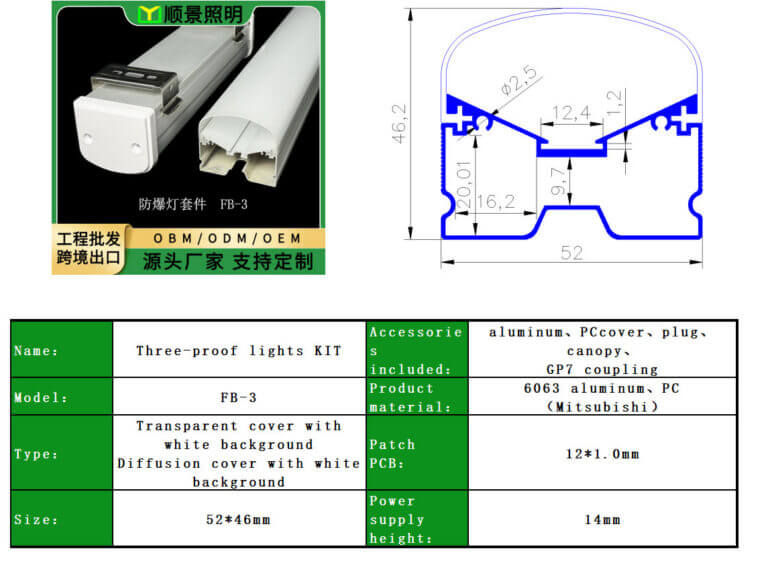 顺景照明

防爆灯套件 FB-3

工程批发
跨境出口

OBM/ODM/OEM

源头厂家 支持定制

46,2

ø2,5

12,4

1,2

20,01

16,2

9,7

52

| Name: | Three-proof lights KIT | Accessories included: | aluminum、PCcover、plug、canopy、GP7 coupling |
|---|---|---|---|
| Model: | FB-3 | Product material: | 6063 aluminum、PC (Mitsubishi) |
| Type: | Transparent cover with white background Diffusion cover with white background | Patch PCB: | 12*1.0mm |
| Size: | 52*46mm | Power supply height: | 14mm |