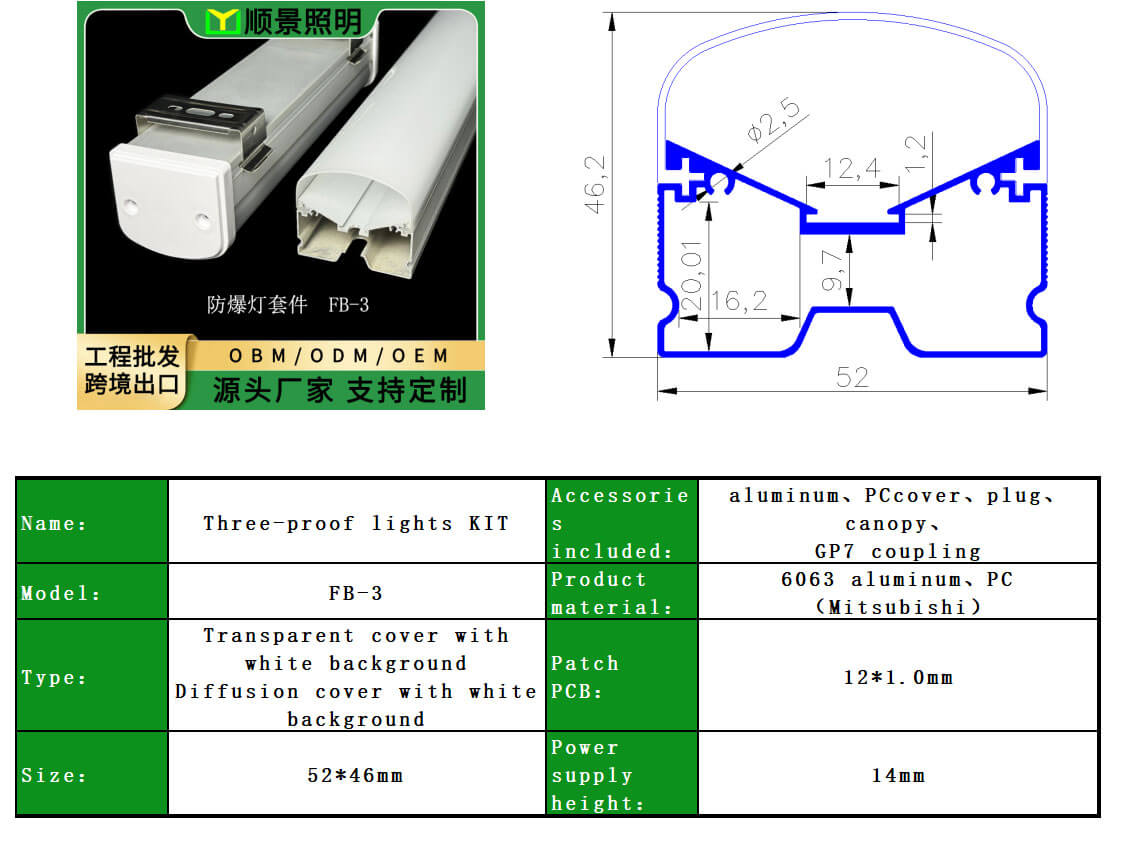 顺景照明

防爆灯套件 FB-3

工程批发
跨境出口

OBM/ODM/OEM

源头厂家 支持定制

46,2

ø2,5

12,4

1,2

20,01

16,2

9,7

52

| Name: | Three-proof lights KIT | Accessories included: | aluminum、PCcover、plug、canopy、GP7 coupling |
|---|---|---|---|
| Model: | FB-3 | Product material: | 6063 aluminum、PC (Mitsubishi) |
| Type: | Transparent cover with white background Diffusion cover with white background | Patch PCB: | 12*1.0mm |
| Size: | 52*46mm | Power supply height: | 14mm |