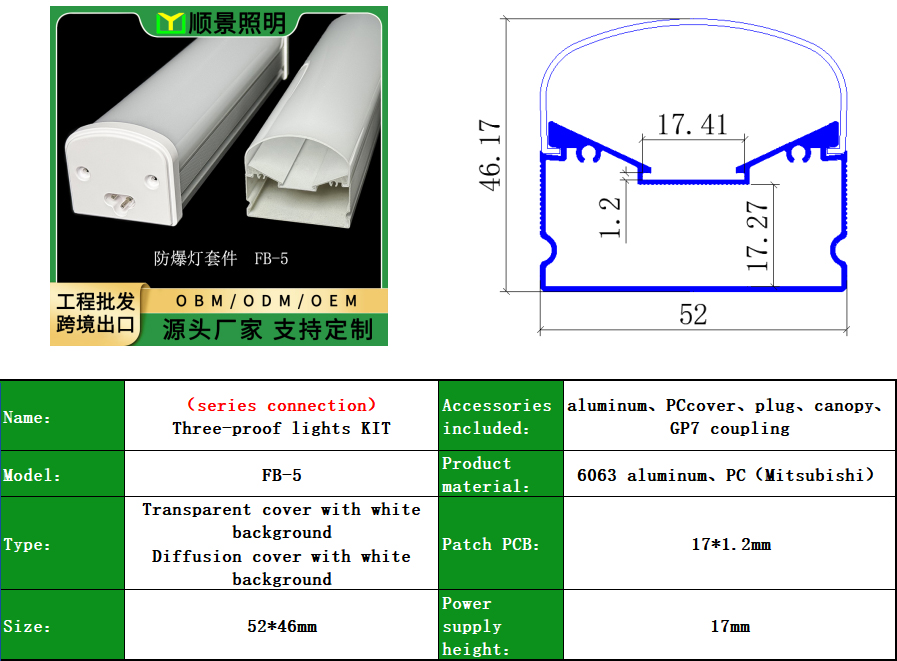 顺景照明

防爆灯套件 FB-5

工程批发 跨境出口

OBM/ODM/OEM

源头厂家 支持定制

46.17

17.41

1.2

17.27

52

| Name: | (series connection) Three-proof lights KIT | Accessories included: | aluminum、PCcover、plug、canopy、GP7 coupling |
|---|---|---|---|
| Model: | FB-5 | Product material: | 6063 aluminum、PC（Mitsubishi） |
| Type: | Transparent cover with white background Diffusion cover with white background | Patch PCB: | 17*1.2mm |
| Size: | 52*46mm | Power supply height: | 17mm |