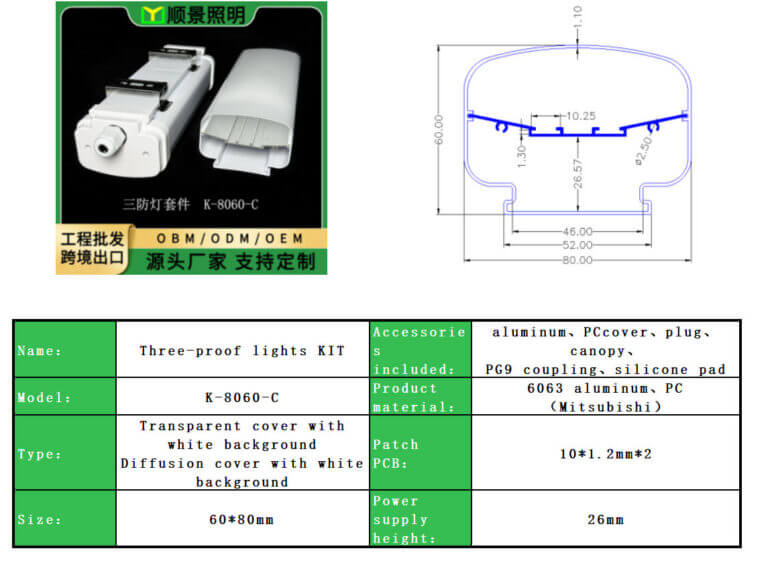 顺景照明

三防灯套件 K-8060-C

工程批发
跨境出口

OBM/ODM/OEM

源头厂家 支持定制

1.10

60.00

10.25

1.30

26.57

ø2.50

46.00

52.00

80.00

| Name: | Three-proof lights KIT | Accessories included: | aluminum、PCcover、plug、canopy、PG9 coupling、silicone pad |
|---|---|---|---|
| Model: | K-8060-C | Product material: | 6063 aluminum、PC (Mitsubishi) |
| Type: | Transparent cover with white background Diffusion cover with white background | Patch PCB: | 10*1.2mm*2 |
| Size: | 60*80mm | Power supply height: | 26mm |