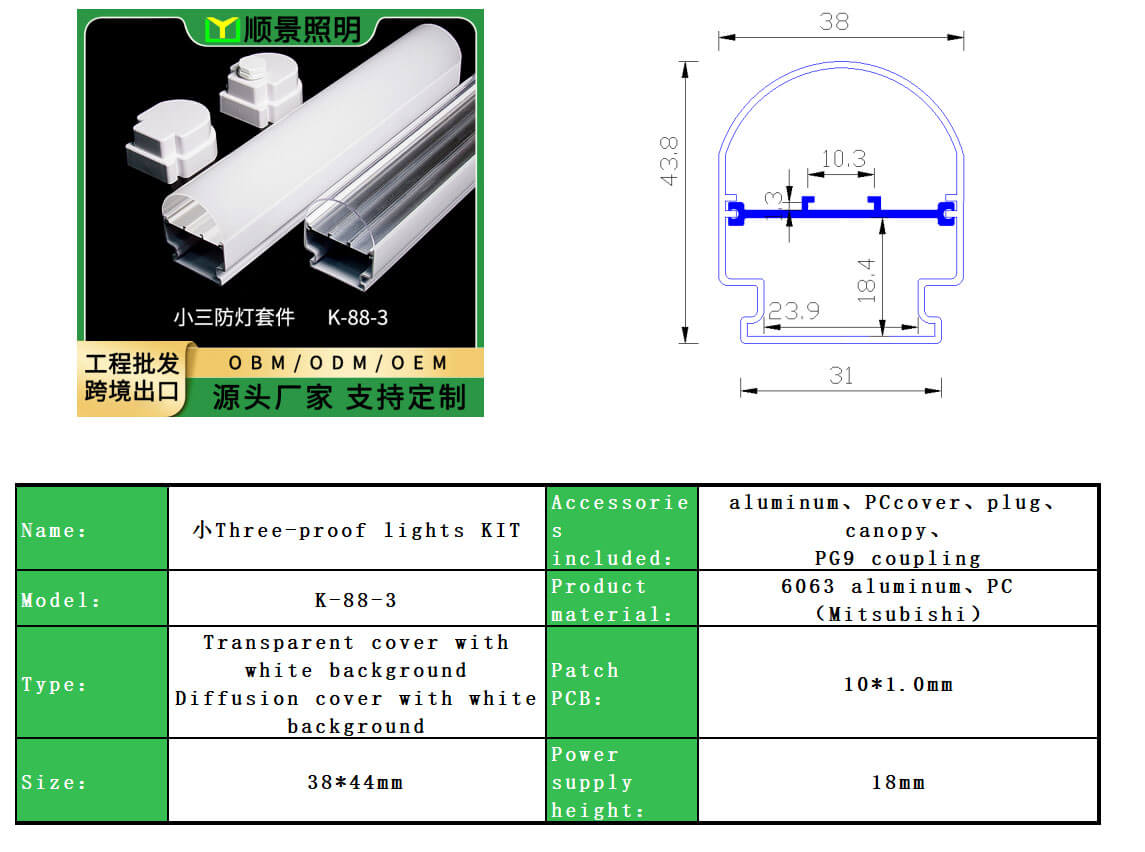 顺景照明

小三防灯套件　K-88-3

工程批发
跨境出口

OBM/ODM/OEM

源头厂家 支持定制

38

43.8

10.3

1.3

18.4

23.9

31

| Name: | 小Three-proof lights KIT | Accessories included: | aluminum、PCcover、plug、canopy、PG9 coupling |
|---|---|---|---|
| Model: | K-88-3 | Product material: | 6063 aluminum、PC (Mitsubishi) |
| Type: | Transparent cover with white background Diffusion cover with white background | Patch PCB: | 10*1.0mm |
| Size: | 38*44mm | Power supply height: | 18mm |