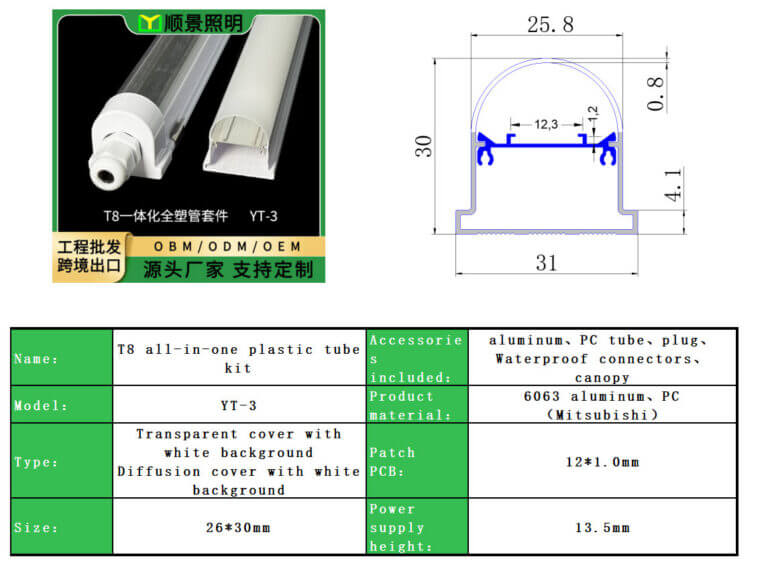 顺景照明

T8一体化全塑管套件 YT-3

工程批发
跨境出口

OBM/ODM/OEM

源头厂家 支持定制

25.8

0.8

12,3

1,2

30

4.1

31

| Name: | T8 all-in-one plastic tube kit | Accessories included: | aluminum、PC tube、plug、Waterproof connectors、canopy |
|---|---|---|---|
| Model: | YT-3 | Product material: | 6063 aluminum、PC (Mitsubishi) |
| Type: | Transparent cover with white background Diffusion cover with white background | Patch PCB: | 12*1.0mm |
| Size: | 26*30mm | Power supply height: | 13.5mm |