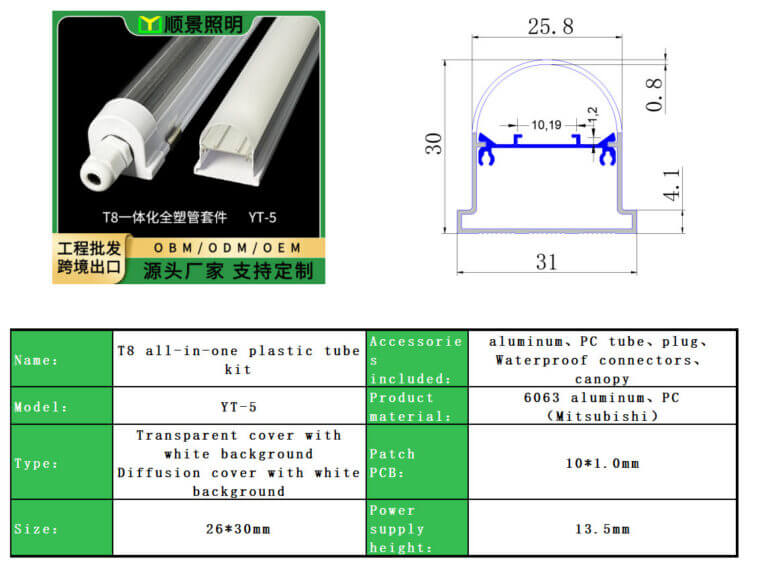 顺景照明

T8一体化全塑管套件 YT-5

工程批发
跨境出口

OBM/ODM/OEM

源头厂家 支持定制

25.8
0.8
10,19
1,2
30
4.1
31

| Name: | T8 all-in-one plastic tube kit | Accessories included: | aluminum、PC tube、plug、Waterproof connectors、canopy |
|---|---|---|---|
| Model: | YT-5 | Product material: | 6063 aluminum、PC (Mitsubishi) |
| Type: | Transparent cover with white background Diffusion cover with white background | Patch PCB: | 10*1.0mm |
| Size: | 26*30mm | Power supply height: | 13.5mm |