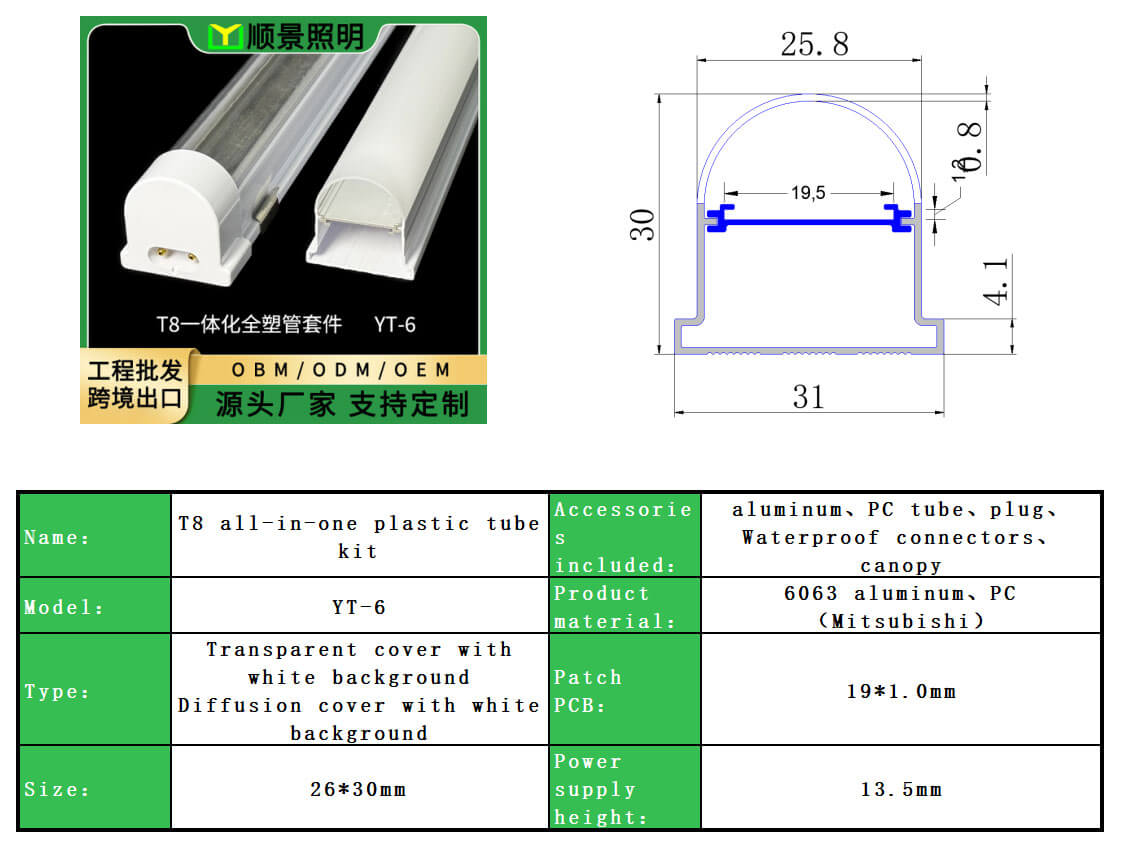 顺景照明

T8一体化全塑管套件 YT-6

工程批发
跨境出口

OBM/ODM/OEM

源头厂家 支持定制

25.8

0.8

1.2

19,5

30

4.1

31

| Name: | T8 all-in-one plastic tube kit | Accessories included: | aluminum、PC tube、plug、Waterproof connectors、canopy |
|---|---|---|---|
| Model: | YT-6 | Product material: | 6063 aluminum、PC (Mitsubishi) |
| Type: | Transparent cover with white background Diffusion cover with white background | Patch PCB: | 19*1.0mm |
| Size: | 26*30mm | Power supply height: | 13.5mm |