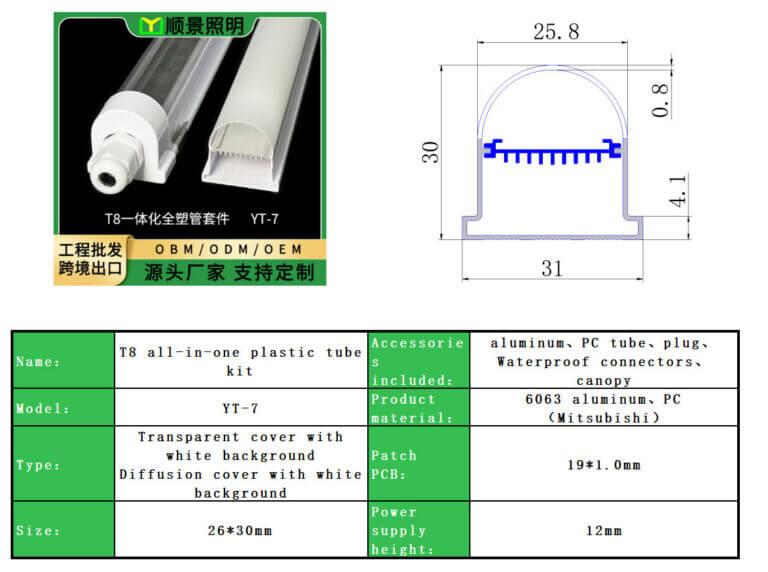 顺景照明

T8一体化全塑管套件 YT-7

工程批发
跨境出口

OBM/ODM/OEM

源头厂家 支持定制

25.8

0.8

30

4.1

31

| Name: | T8 all-in-one plastic tube kit | Accessories included: | aluminum、PC tube、plug、Waterproof connectors、canopy |
|---|---|---|---|
| Model: | YT-7 | Product material: | 6063 aluminum、PC (Mitsubishi) |
| Type: | Transparent cover with white background Diffusion cover with white background | Patch PCB: | 19*1.0mm |
| Size: | 26*30mm | Power supply height: | 12mm |